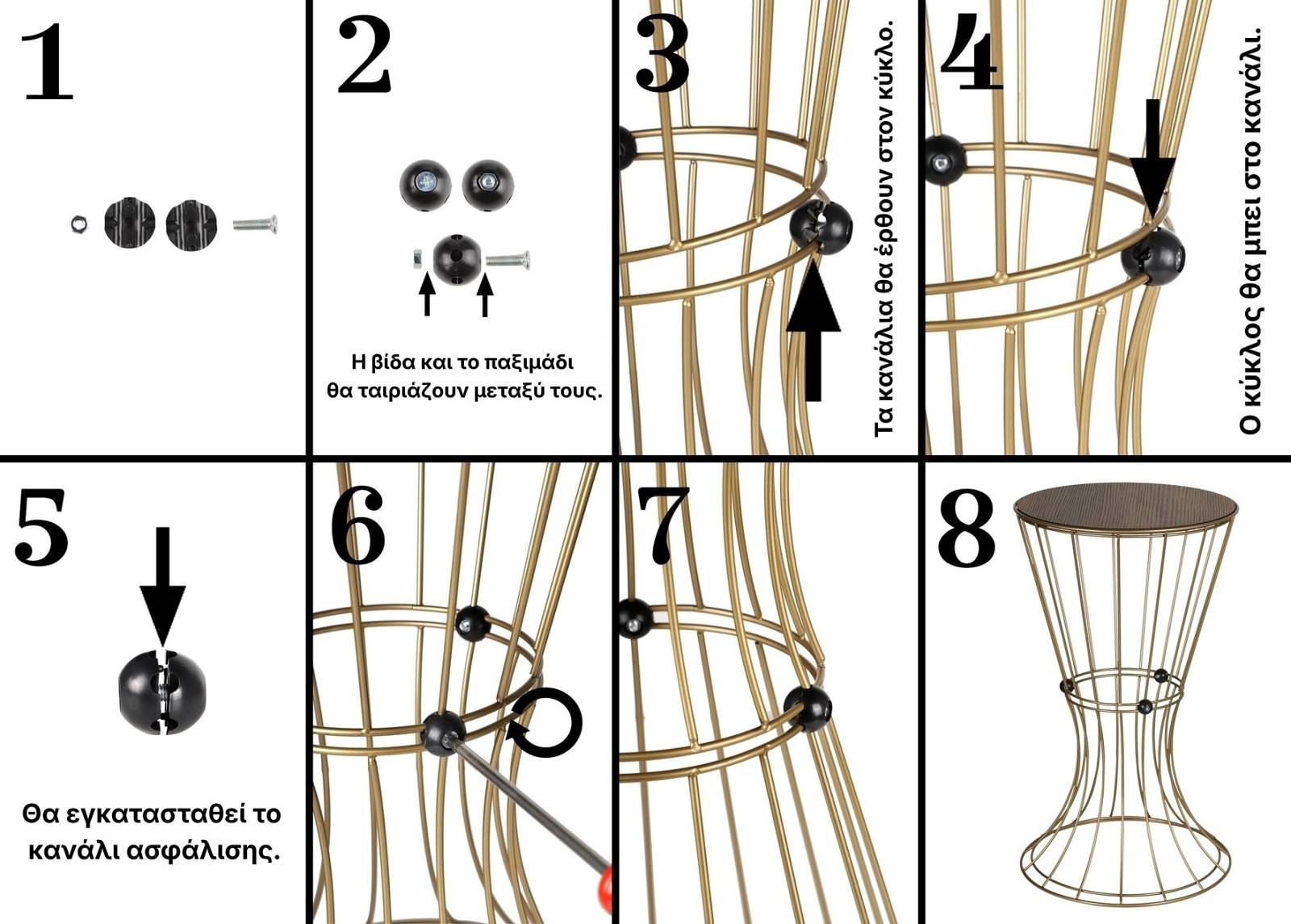 1

2

Η βίδα και το παξιμάδι θα ταιριάζουν μεταξύ τους.

3

Τα κανάλια θα έρθουν στον κύκλο.

4

Ο κύκλος θα μπει στο κανάλι.

5

Θα εγκατασταθεί το κανάλι ασφάλισης.

6

7

8