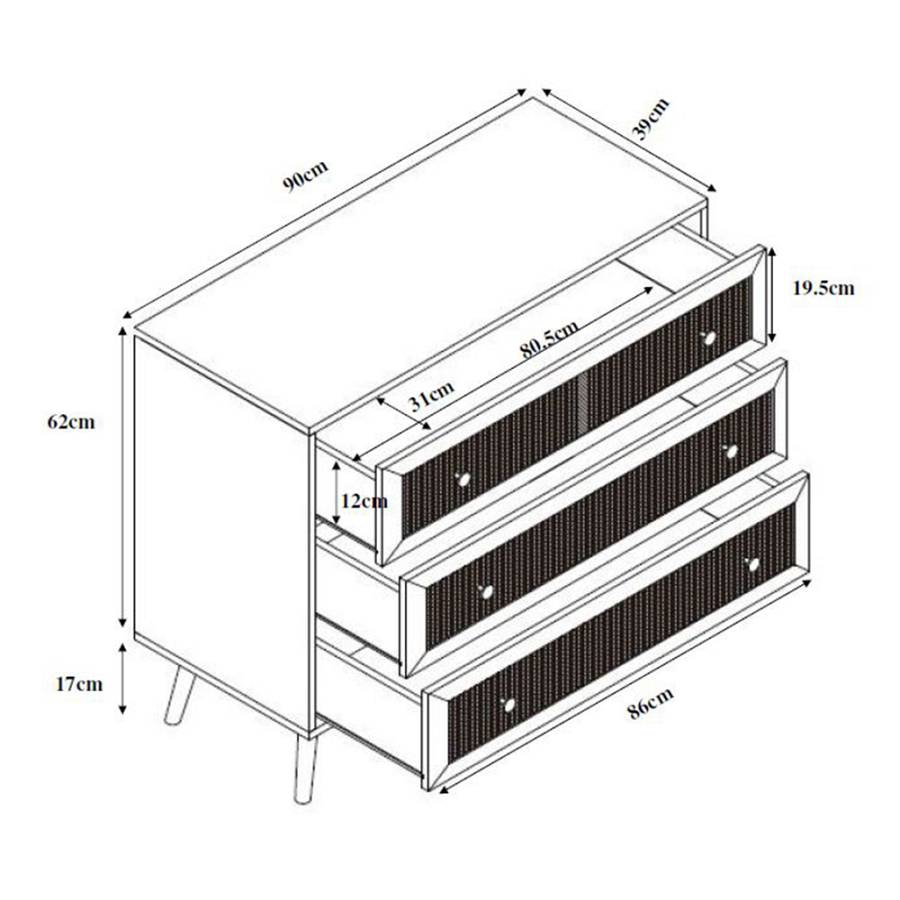 90cm
39cm
19.5cm
80.5cm
31cm
62cm
12cm
17cm
86cm