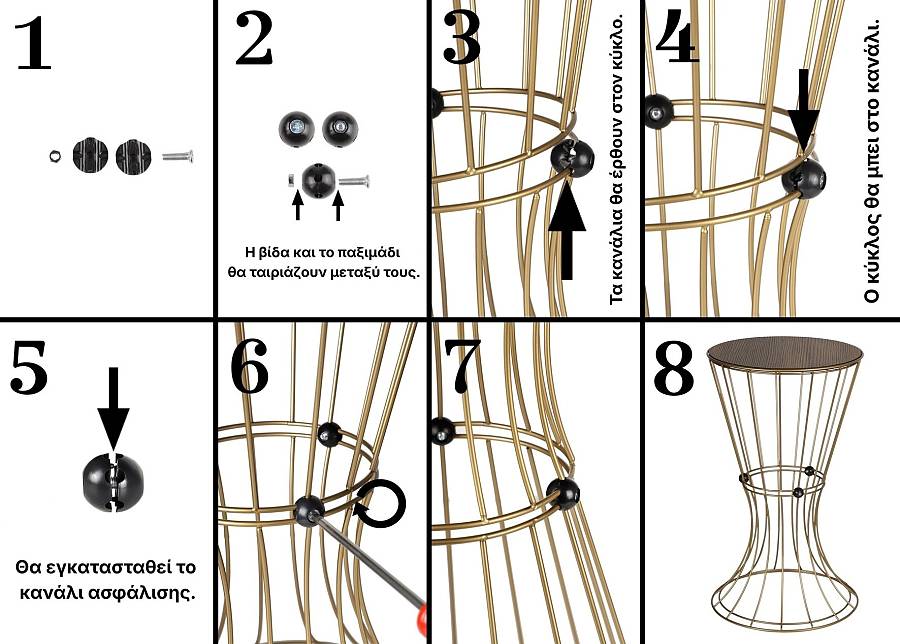 1

2

Η βίδα και το παξιμάδι θα ταιριάζουν μεταξύ τους.

3

Τα κανάλια θα έρθουν στον κύκλο.

4

Ο κύκλος θα μπει στο κανάλι.

5

Θα εγκατασταθεί το κανάλι ασφάλισης.

6

7

8