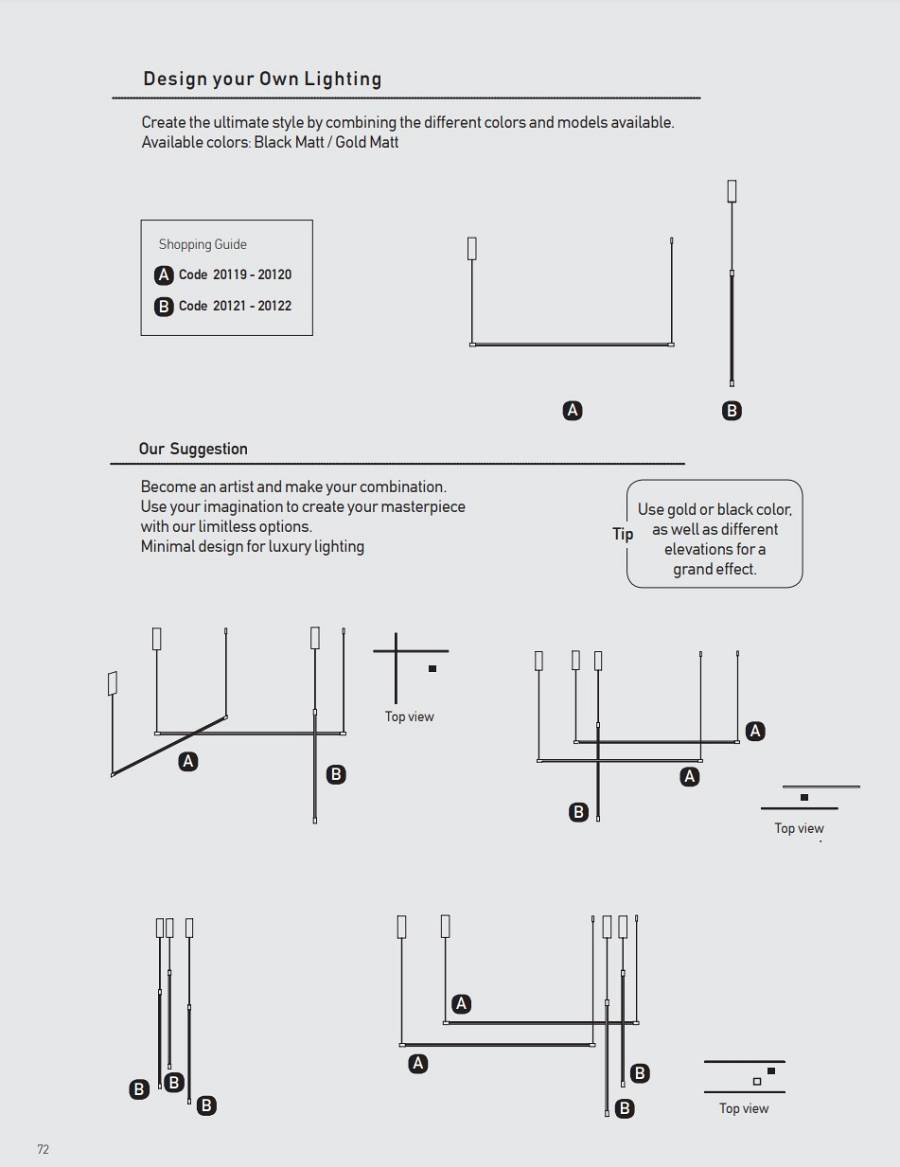 Design your Own Lighting

Create the ultimate style by combining the different colors and models available.
Available colors: Black Matt / Gold Matt

Shopping Guide
A Code 20119 - 20120
B Code 20121 - 20122

A B

Our Suggestion

Become an artist and make your combination.
Use your imagination to create your masterpiece with our limitless options.
Minimal design for luxury lighting

Tip Use gold or black color, as well as different elevations for a grand effect.

A B Top view

A A B Top view

B B B

A A B B Top view

72